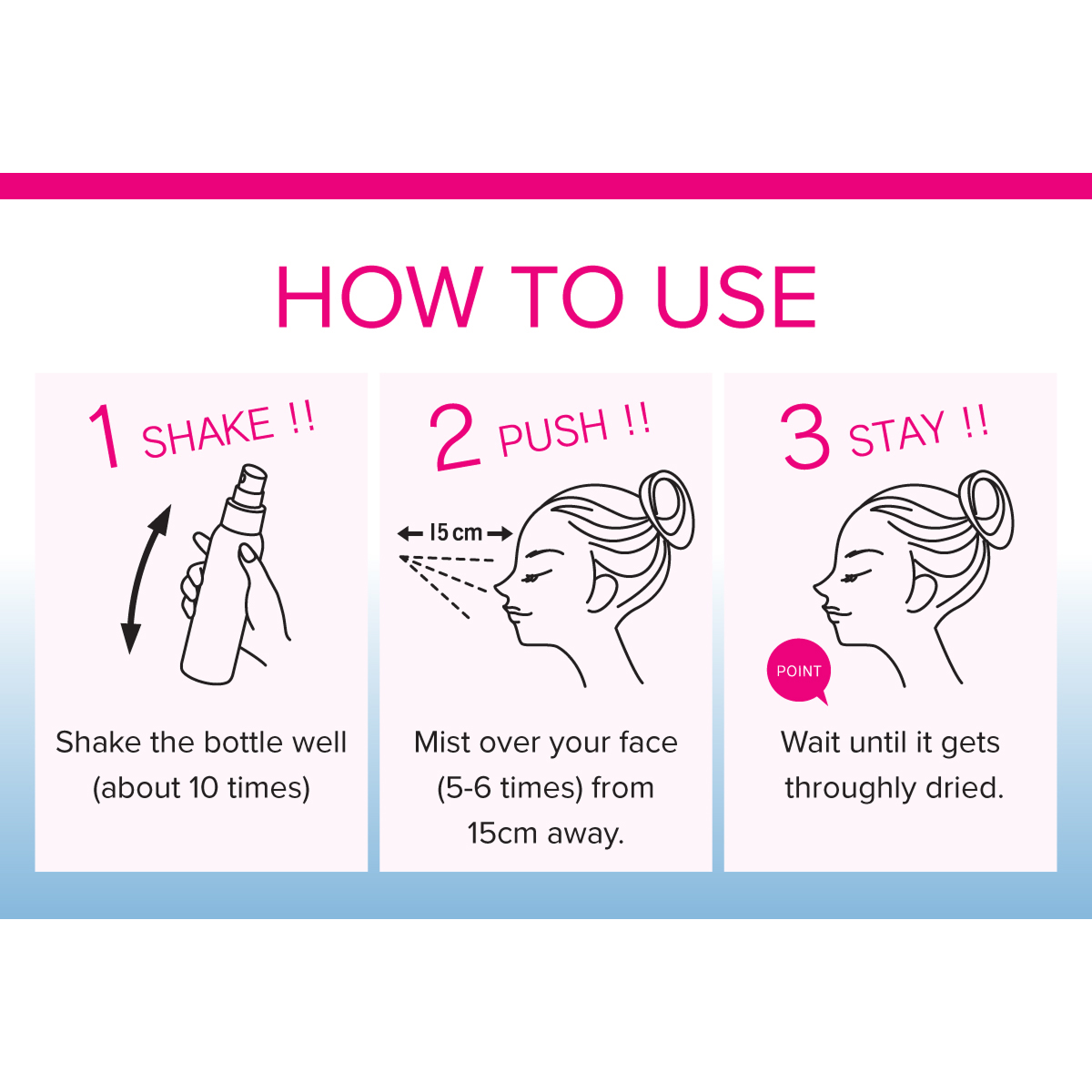 HOW TO USE

1 SHAKE !!

Shake the bottle well (about 10 times)

2 PUSH !!

15 cm

Mist over your face (5-6 times) from 15cm away.

3 STAY !!

POINT

Wait until it gets throughly dried.